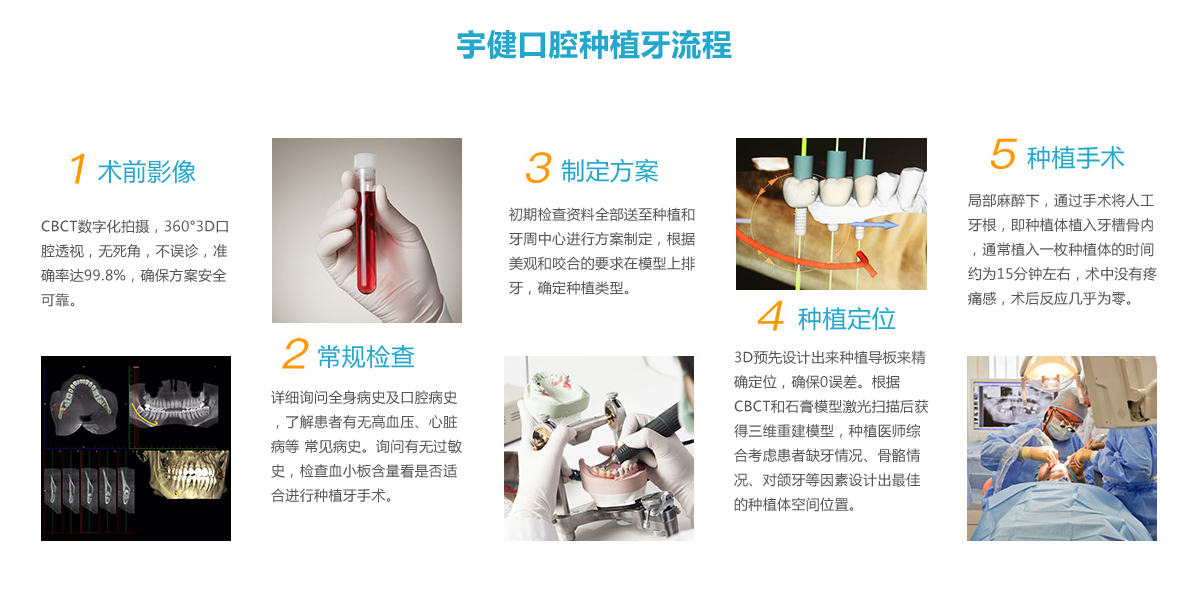 宇健口腔种植牙流程

1 术前影像

CBCT数字化拍摄，360°3D口腔透视，无死角，不误诊，准确率达99.8%，确保方案安全可靠。

2 常规检查

详细询问全身病史及口腔病史，了解患者有无高血压、心脏病等 常见病史。询问有无过敏史，检查血小板含量看是否适合进行种植牙手术。

3 制定方案

初期检查资料全部送至种植和牙周中心进行方案制定，根据美观和咬合的要求在模型上排牙，确定种植类型。

4 种植定位

3D预先设计出来种植导板来精确定位，确保0误差。根据CBCT和石膏模型激光扫描后获得三维重建模型，种植医师综合考虑患者缺牙情况、骨骼情况、对颌牙等因素设计出最佳的种植体空间位置。

5 种植手术

局部麻醉下，通过手术将人工牙根，即种植体植入牙槽骨内，通常植入一枚种植体的时间约为15分钟左右，术中没有疼痛感，术后反应几乎为零。